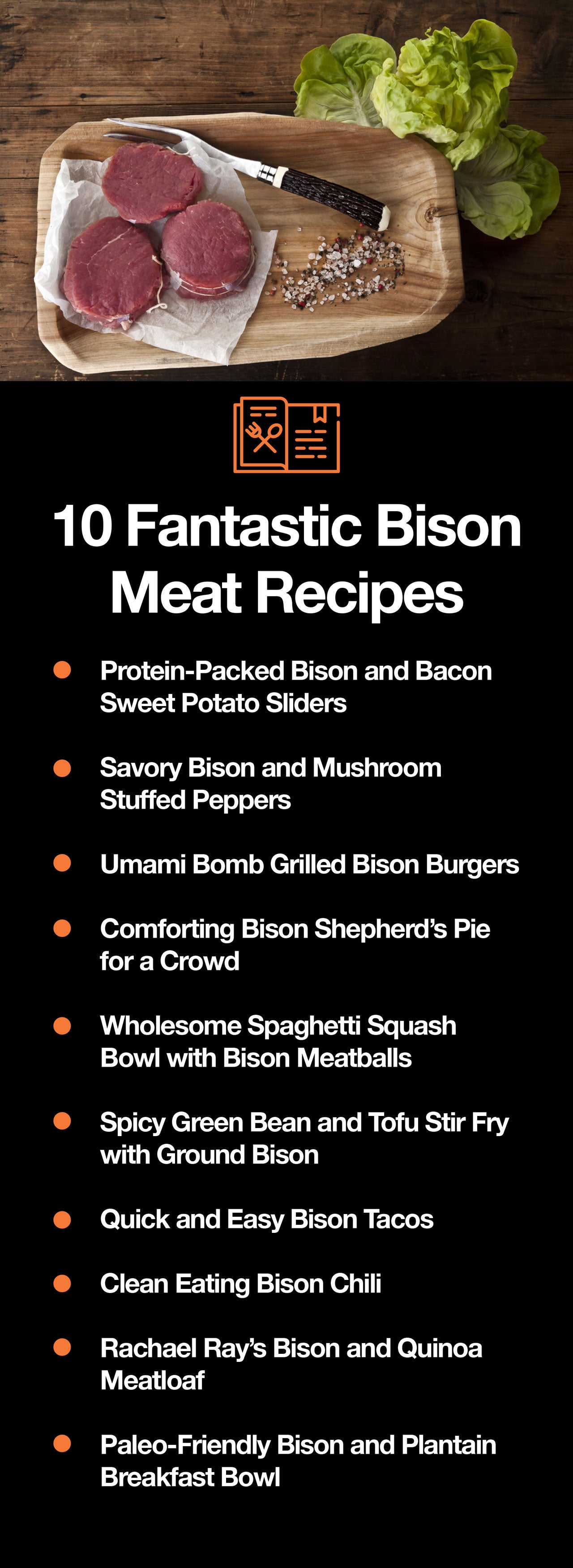 10 Fantastic Bison Meat Recipes

• Protein-Packed Bison and Bacon Sweet Potato Sliders
• Savory Bison and Mushroom Stuffed Peppers
• Umami Bomb Grilled Bison Burgers
• Comforting Bison Shepherd's Pie for a Crowd
• Wholesome Spaghetti Squash Bowl with Bison Meatballs
• Spicy Green Bean and Tofu Stir Fry with Ground Bison
• Quick and Easy Bison Tacos
• Clean Eating Bison Chili
• Rachael Ray's Bison and Quinoa Meatloaf
• Paleo-Friendly Bison and Plantain Breakfast Bowl