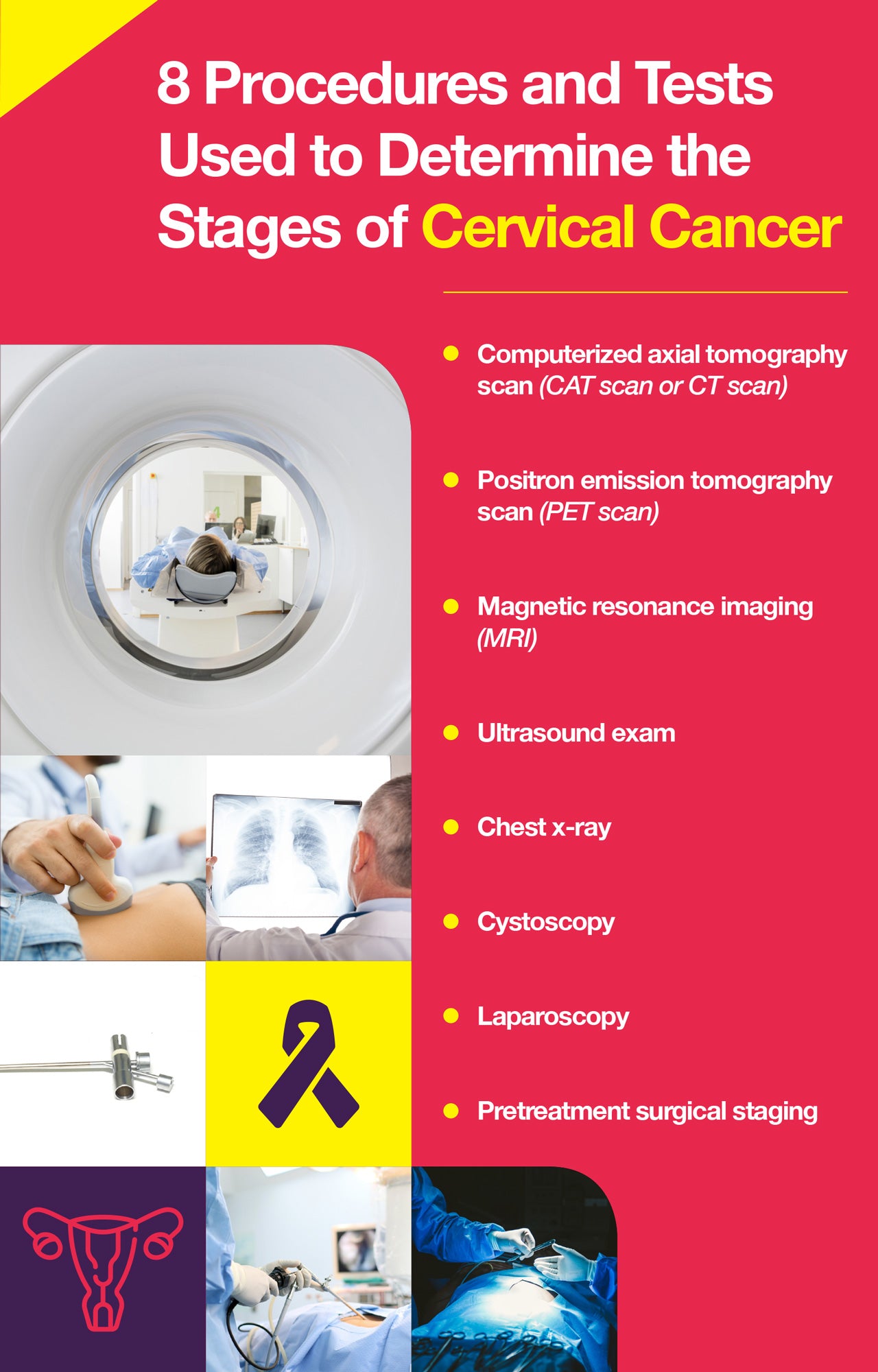 8 Procedures and Tests Used to Determine the Stages of Cervical Cancer

• Computerized axial tomography scan (CAT scan or CT scan)

• Positron emission tomography scan (PET scan)

• Magnetic resonance imaging (MRI)

• Ultrasound exam

• Chest x-ray

• Cystoscopy

• Laparoscopy

• Pretreatment surgical staging