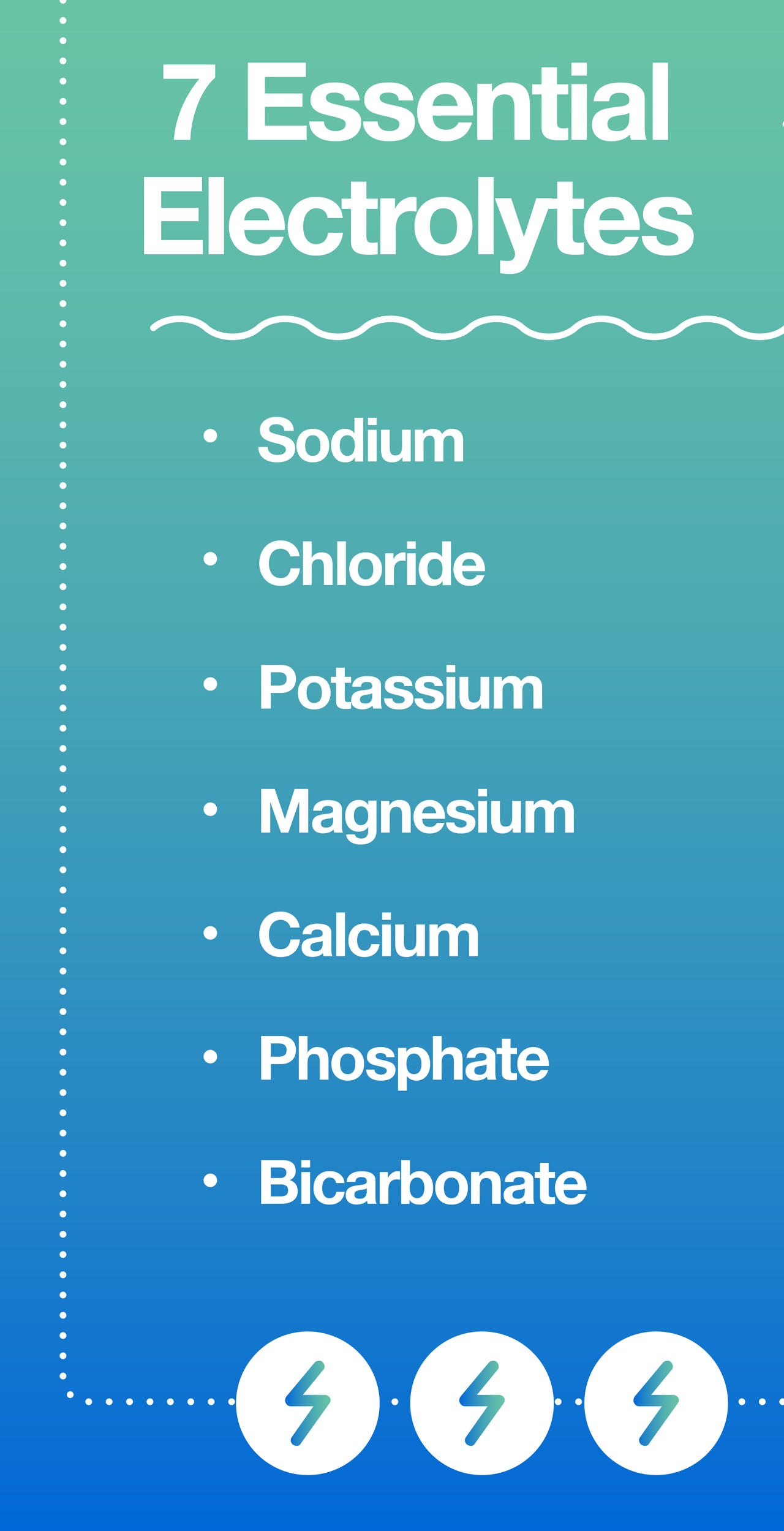 7 Essential Electrolytes

• Sodium
• Chloride
• Potassium
• Magnesium
• Calcium
• Phosphate
• Bicarbonate