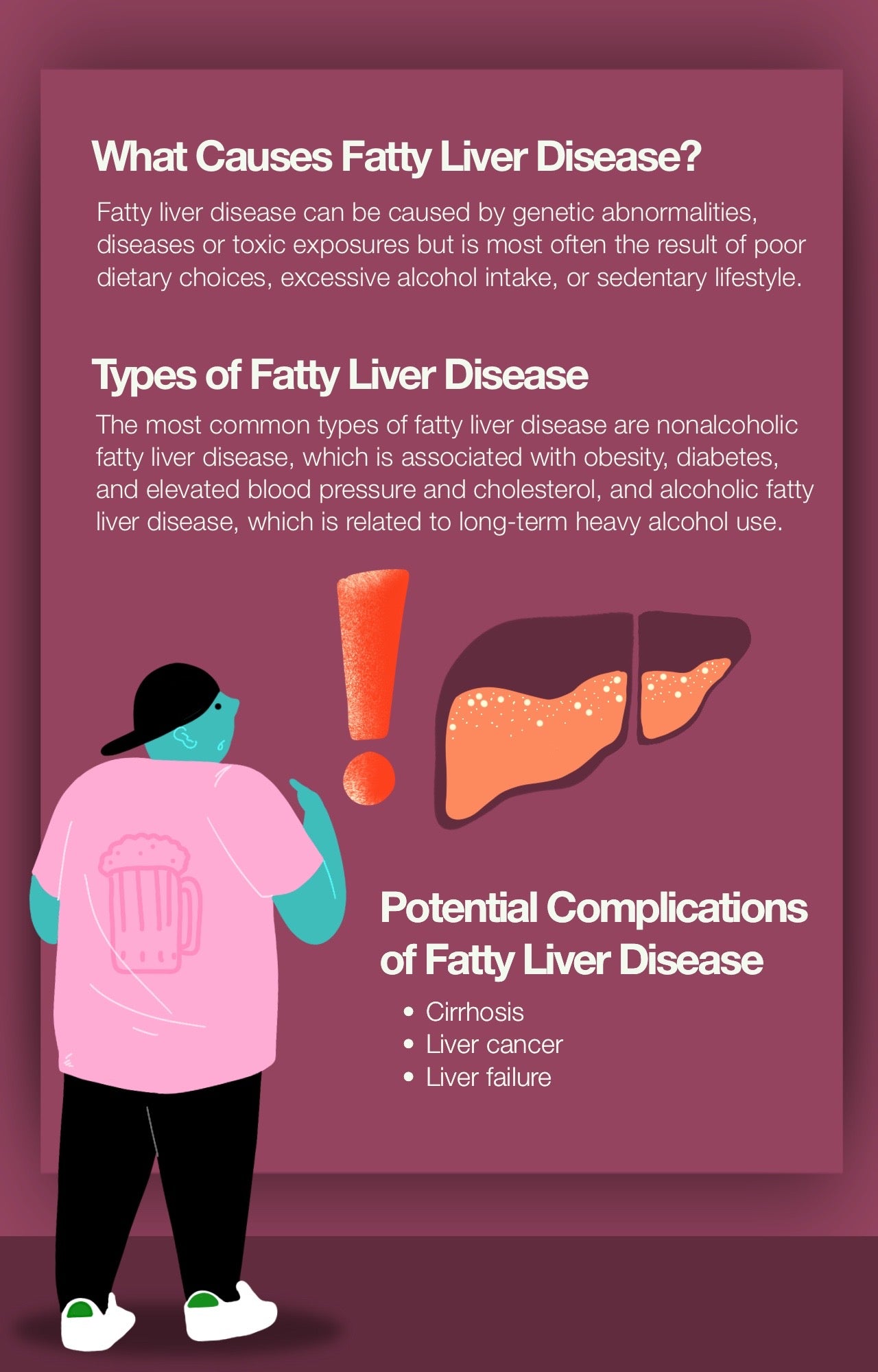 What Causes Fatty Liver Disease?

Fatty liver disease can be caused by genetic abnormalities, diseases or toxic exposures but is most often the result of poor dietary choices, excessive alcohol intake, or sedentary lifestyle.

Types of Fatty Liver Disease

The most common types of fatty liver disease are nonalcoholic fatty liver disease, which is associated with obesity, diabetes, and elevated blood pressure and cholesterol, and alcoholic fatty liver disease, which is related to long-term heavy alcohol use.

Potential Complications of Fatty Liver Disease

• Cirrhosis
• Liver cancer
• Liver failure