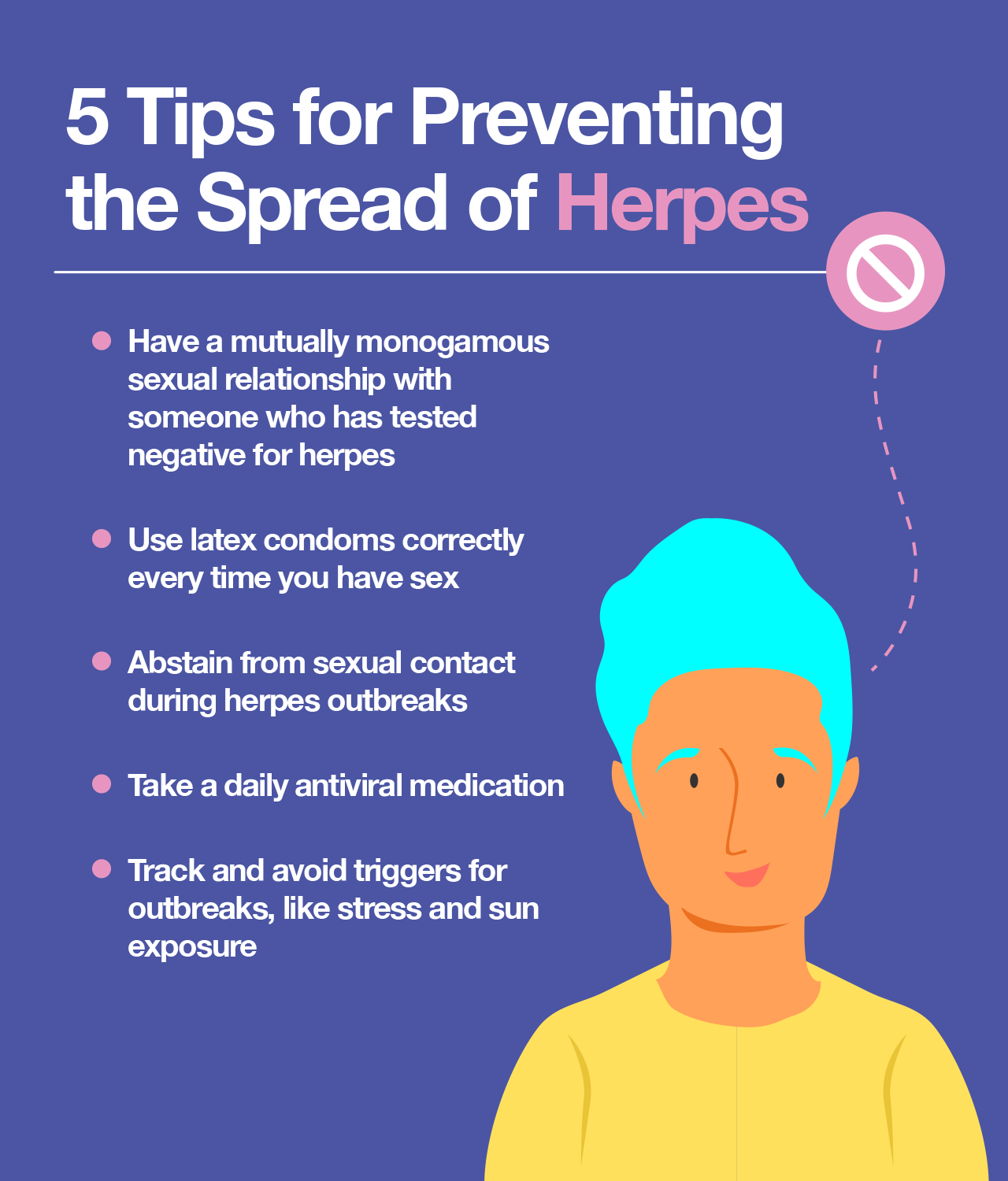 5 Tips for Preventing the Spread of Herpes

• Have a mutually monogamous sexual relationship with someone who has tested negative for herpes

• Use latex condoms correctly every time you have sex

• Abstain from sexual contact during herpes outbreaks

• Take a daily antiviral medication

• Track and avoid triggers for outbreaks, like stress and sun exposure