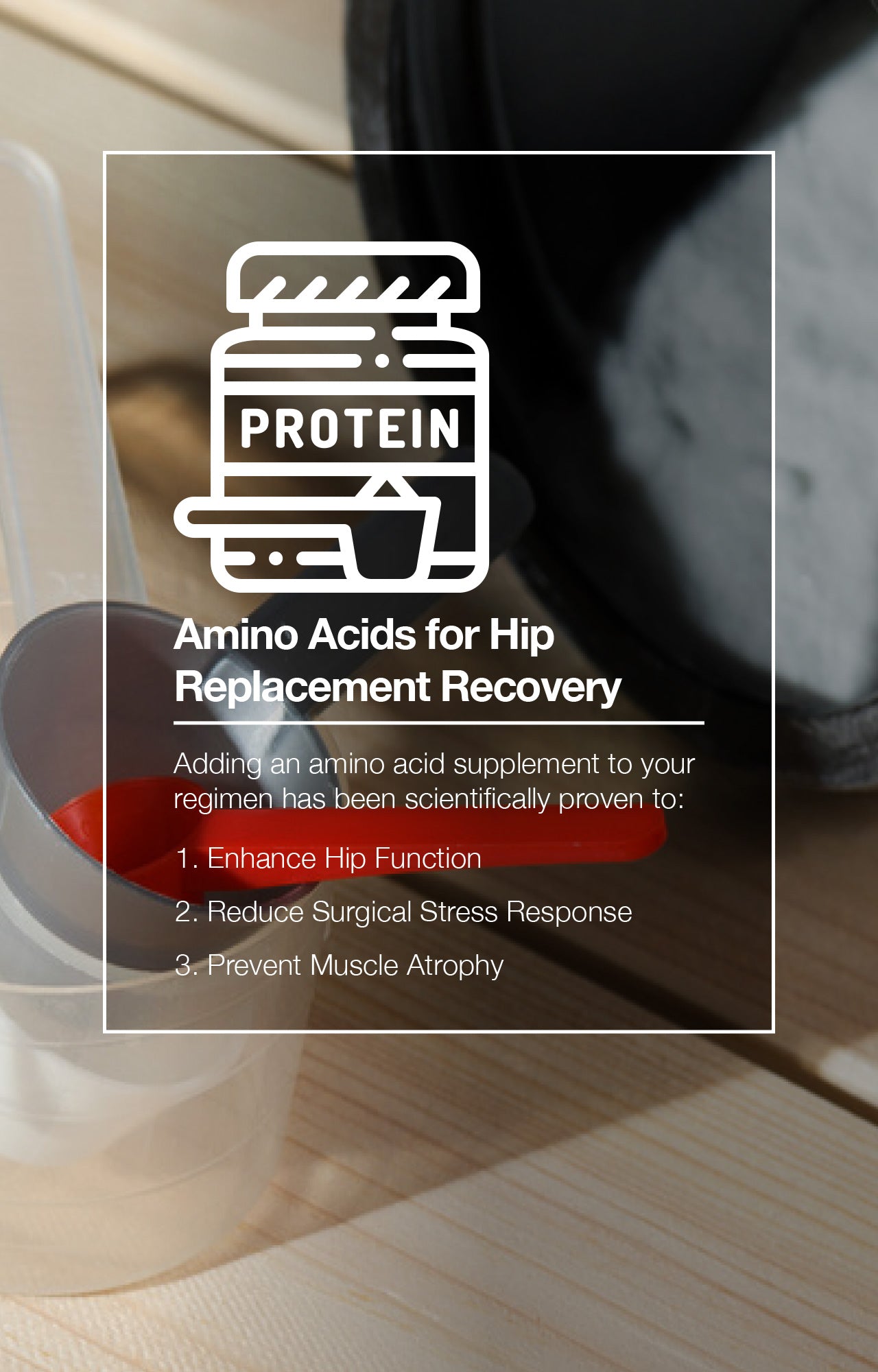 PROTEIN

Amino Acids for Hip Replacement Recovery

Adding an amino acid supplement to your regimen has been scientifically proven to:

1. Enhance Hip Function

2. Reduce Surgical Stress Response

3. Prevent Muscle Atrophy