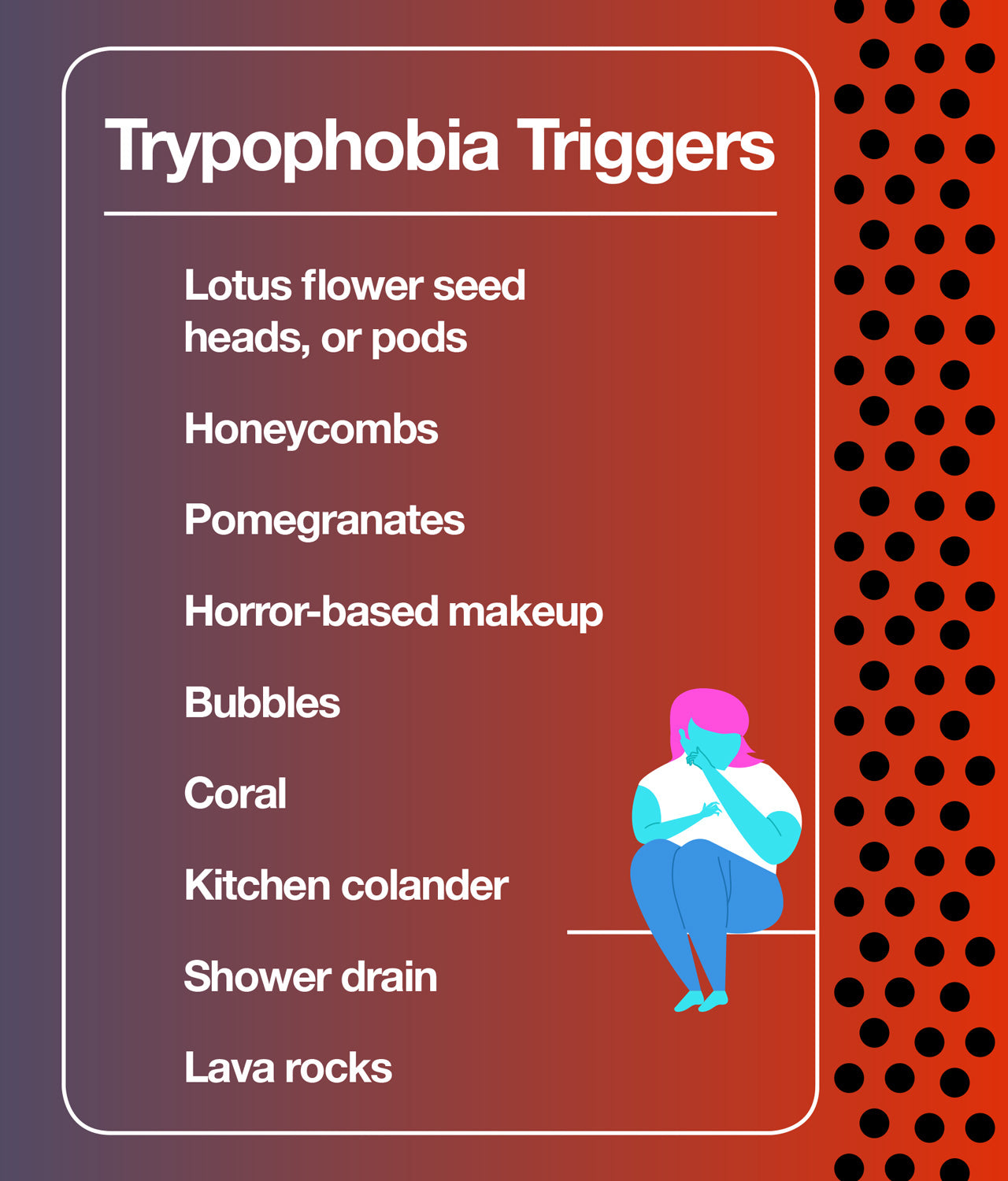 Trypophobia Triggers

Lotus flower seed heads, or pods

Honeycombs

Pomegranates

Horror-based makeup

Bubbles

Coral

Kitchen colander

Shower drain

Lava rocks