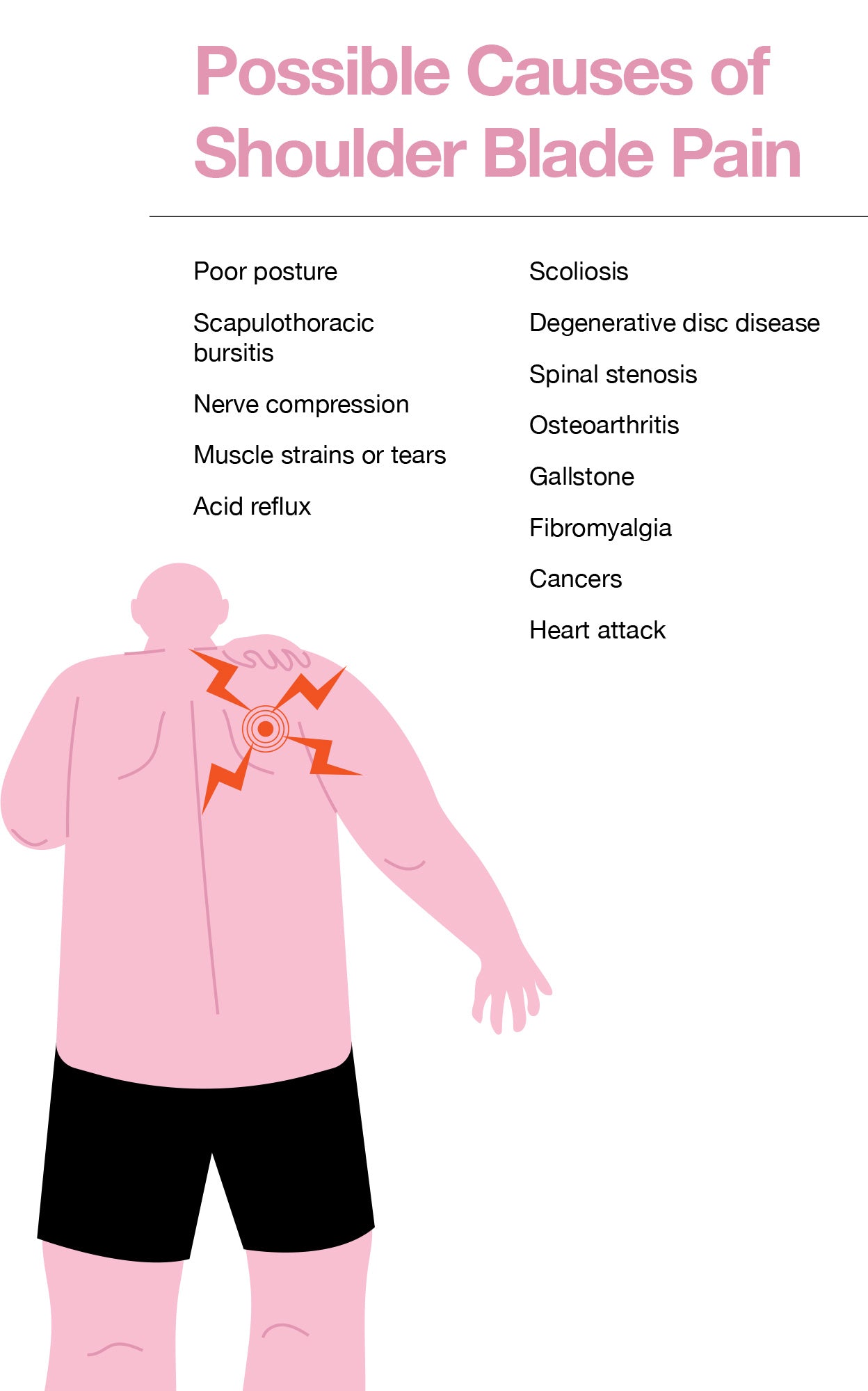 Possible Causes of Shoulder Blade Pain

Poor posture

Scapulothoracic bursitis

Nerve compression

Muscle strains or tears

Acid reflux

Scoliosis

Degenerative disc disease

Spinal stenosis

Osteoarthritis

Gallstone

Fibromyalgia

Cancers

Heart attack