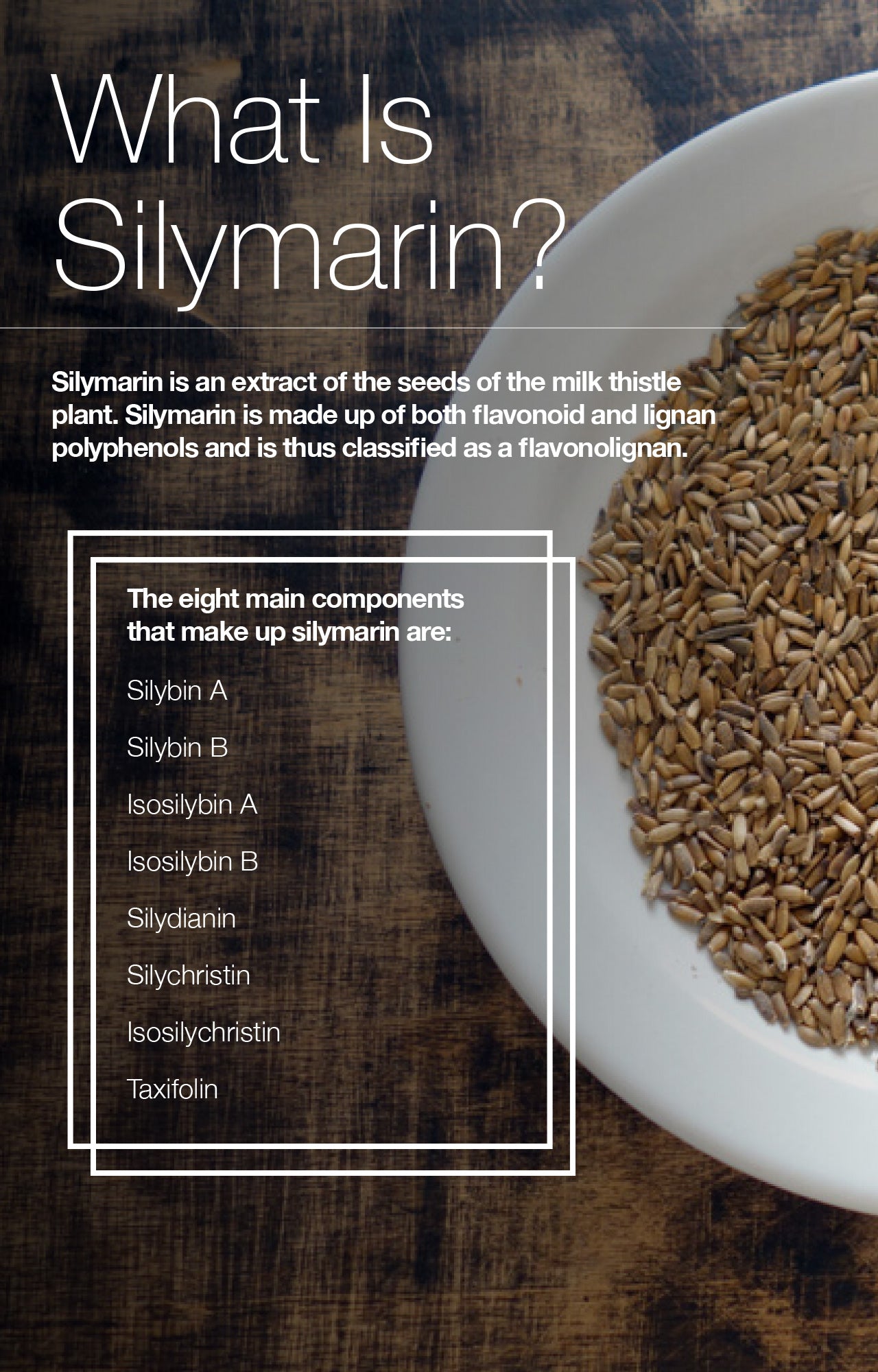 What Is Silymarin?

Silymarin is an extract of the seeds of the milk thistle plant. Silymarin is made up of both flavonoid and lignan polyphenols and is thus classified as a flavonolignan.

The eight main components that make up silymarin are:

Silybin A

Silybin B

Isosilybin A

Isosilybin B

Silydianin

Silychristin

Isosilychristin

Taxifolin