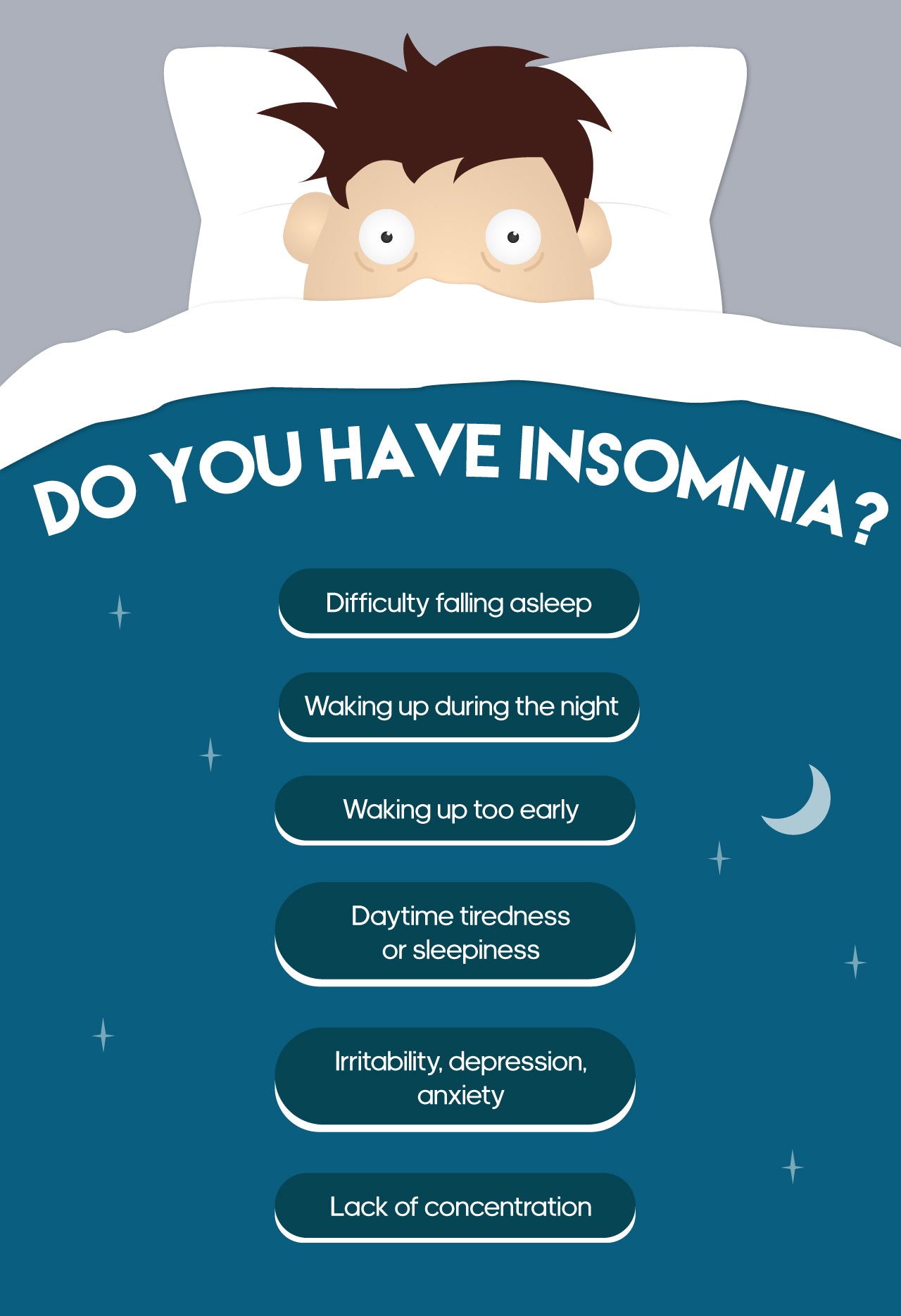 DO YOU HAVE INSOMNIA?

Difficulty falling asleep

Waking up during the night

Waking up too early

Daytime tiredness or sleepiness

Irritability, depression, anxiety

Lack of concentration